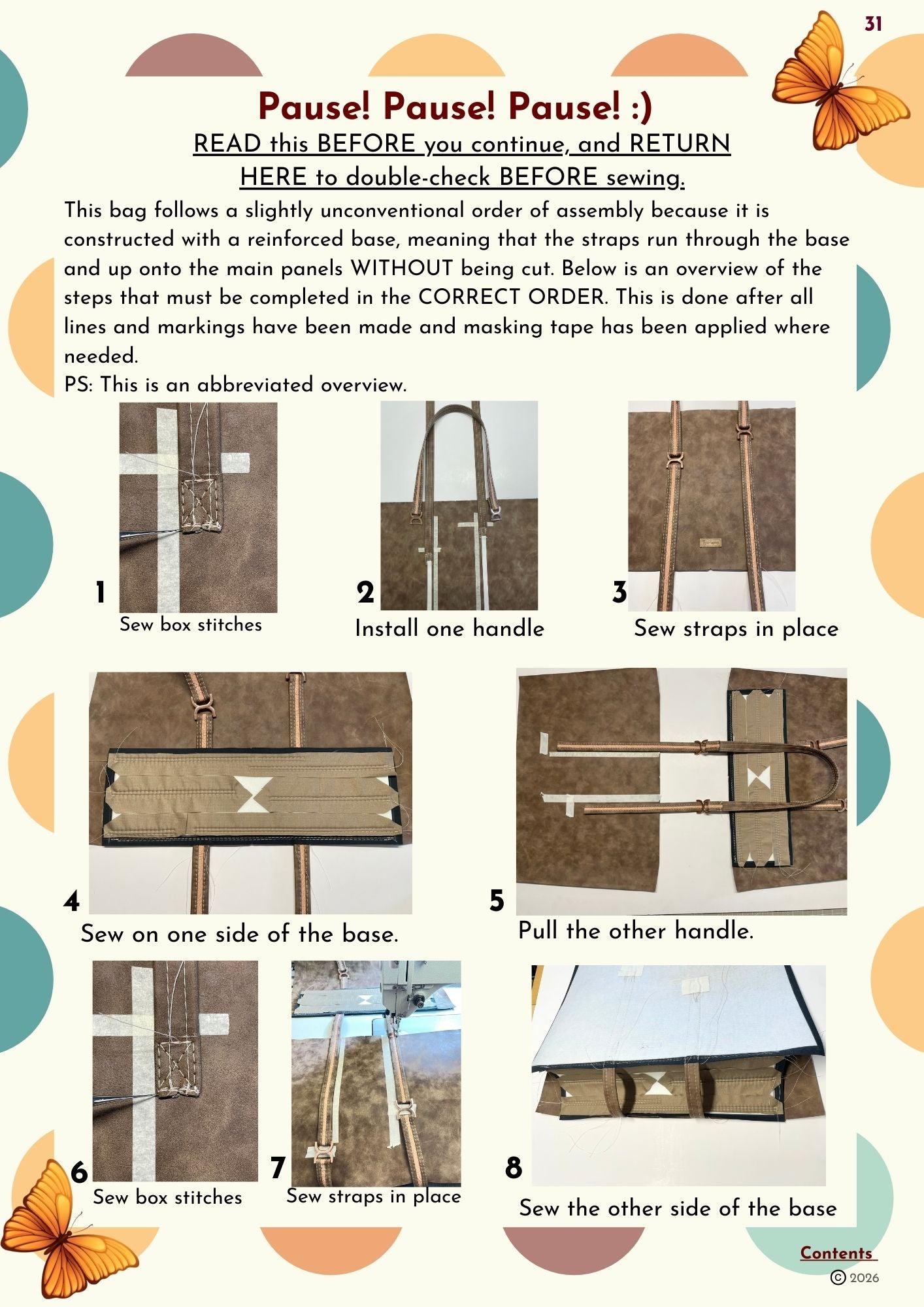 31

Pause! Pause! Pause! :)

READ this BEFORE you continue, and RETURN HERE to double-check BEFORE sewing.

This bag follows a slightly unconventional order of assembly because it is constructed with a reinforced base, meaning that the straps run through the base and up onto the main panels WITHOUT being cut. Below is an overview of the steps that must be completed in the CORRECT ORDER. This is done after all lines and markings have been made and masking tape has been applied where needed.
PS: This is an abbreviated overview.

1
Sew box stitches

2
Install one handle

3
Sew straps in place

4
Sew on one side of the base.

5
Pull the other handle.

6
Sew box stitches

7
Sew straps in place

8
Sew the other side of the base

Contents
© 2026